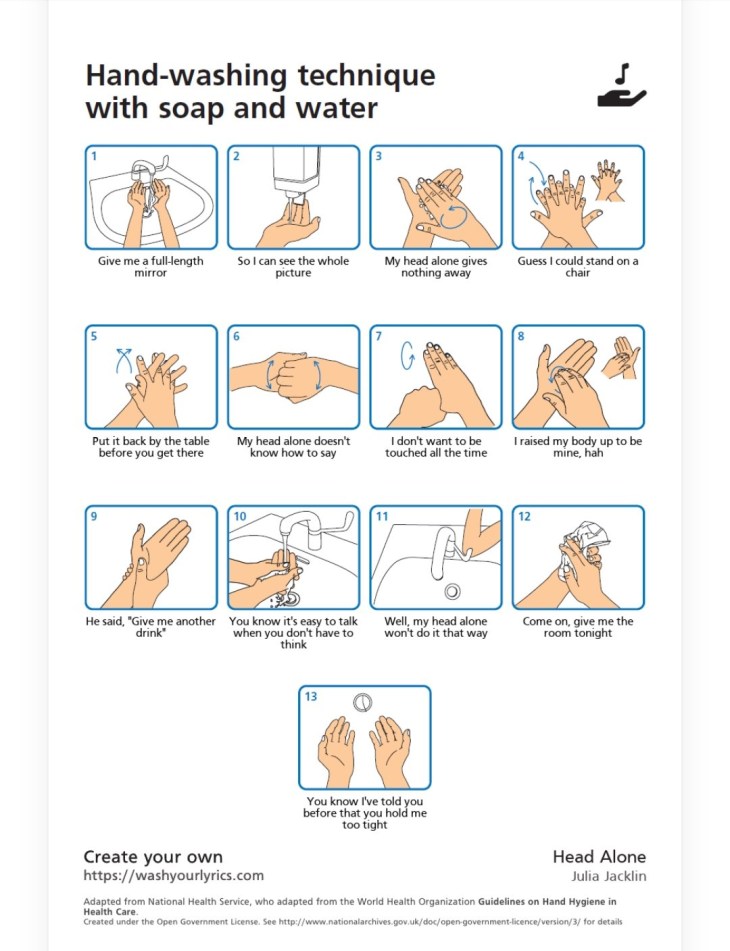 Hand-washing technique with soap and water

1
Give me a full-length mirror

2
So I can see the whole picture

3
My head alone gives nothing away

4
Guess I could stand on a chair

5
Put it back by the table before you get there

6
My head alone doesn't know how to say

7
I don't want to be touched all the time

8
I raised my body up to be mine, hah

9
He said, "Give me another drink"

10
You know it's easy to talk when you don't have to think

11
Well, my head alone won't do it that way

12
Come on, give me the room tonight

13
You know I've told you before that you hold me too tight

Create your own
https://washyourlyrics.com

Head Alone
Julia Jacklin

Adapted from National Health Service, who adapted from the World Health Organization Guidelines on Hand Hygiene in Health Care.
Created under the Open Government License. See http://www.nationalarchives.gov.uk/doc/open-government-licence/version/3/ for details